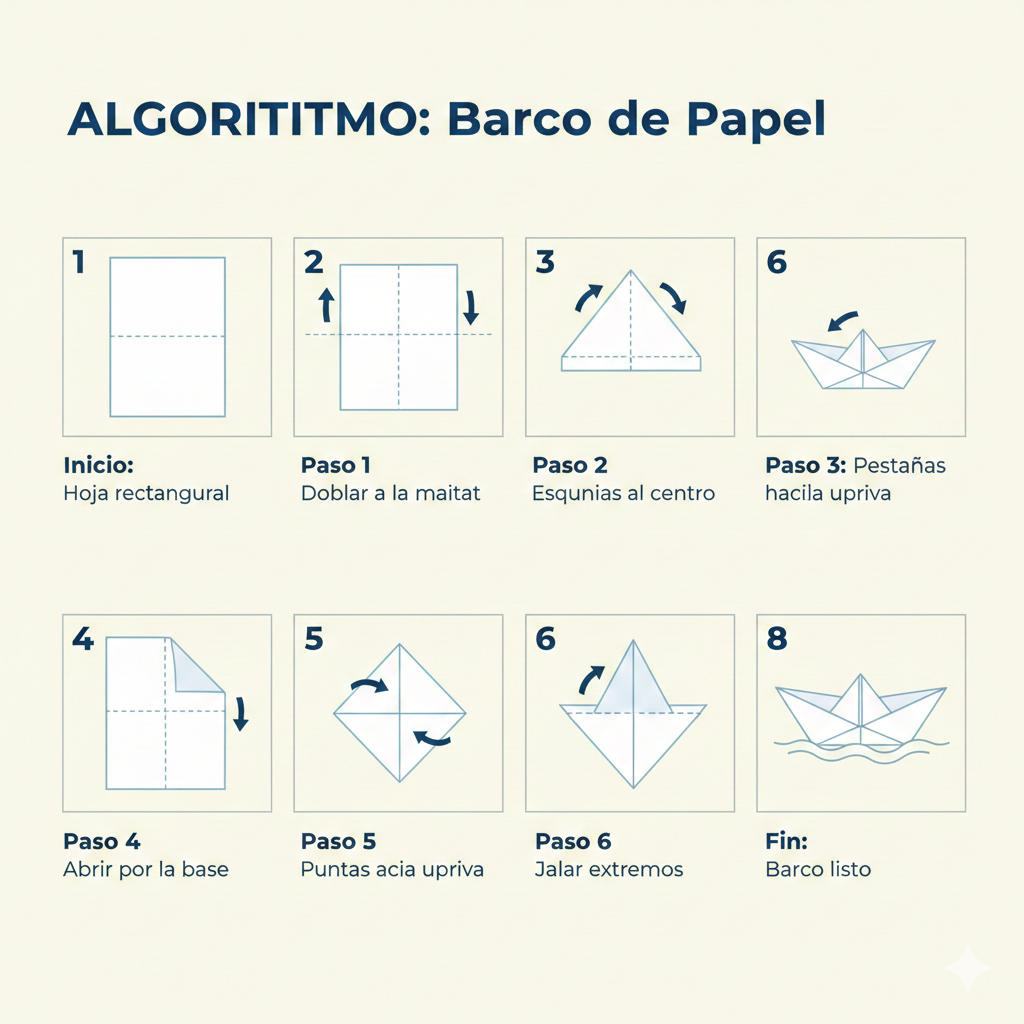 ALGORITITMO: Barco de Papel

1

Inicio:
Hoja rectangural

2

Paso 1
Doblar a la maitat

3

Paso 2
Esqunias al centro

6

Paso 3: Pestañas hacila upriva

4

Paso 4
Abrir por la base

5

Paso 5
Puntas acia upriva

6

Paso 6
Jalar extremos

8

Fin:
Barco listo